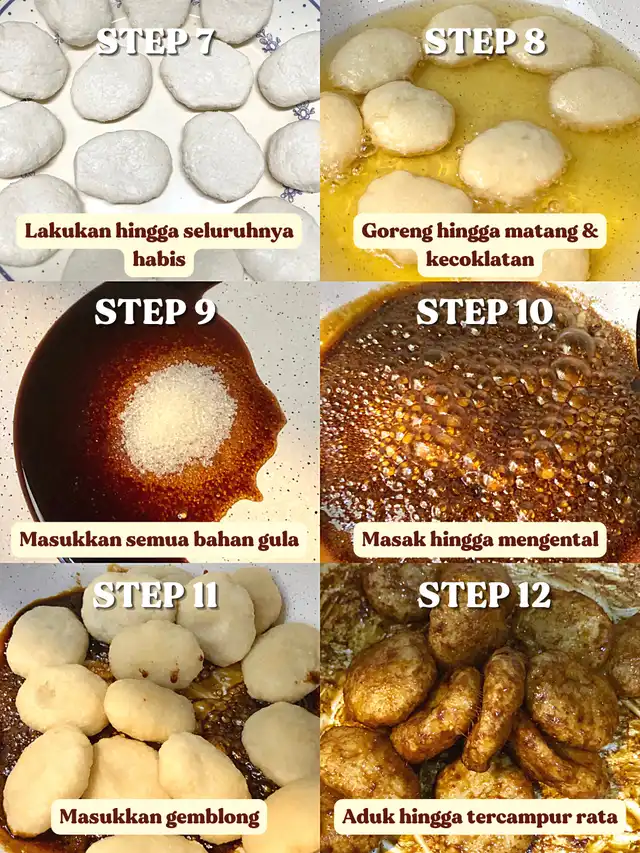 STEP 7

Lakukan hingga seluruhnya habis

STEP 8

Goreng hingga matang & kecoklatan

STEP 9

Masukkan semua bahan gula

STEP 10

Masak hingga mengental

STEP 11

Masukkan gemblong

STEP 12

Aduk hingga tercampur rata