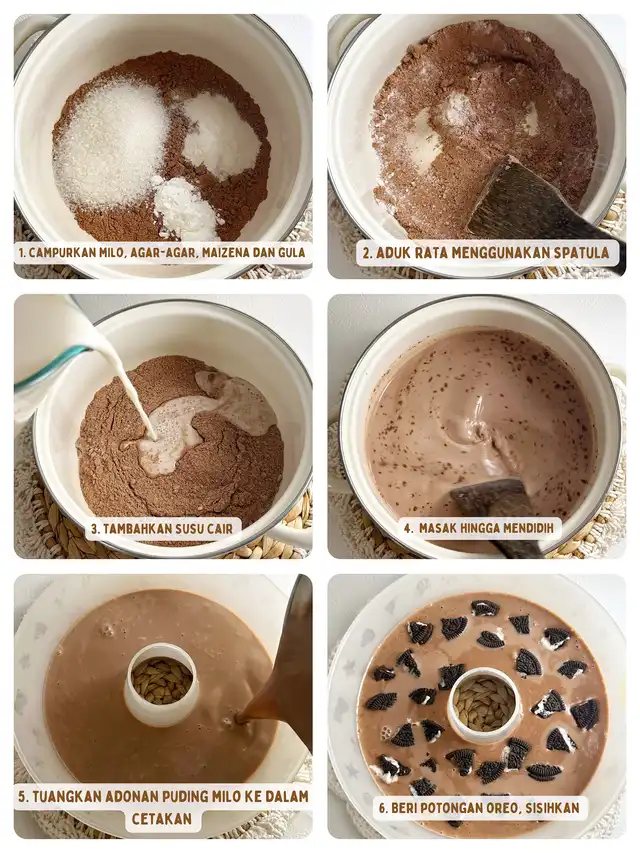 1. CAMPURKAN MILO, AGAR-AGAR, MAIZENA DAN GULA

2. ADUK RATA MENGGUNAKAN SPATULA

3. TAMBAHKAN SUSU CAIR

4. MASAK HINGGA MENDIDIH

5. TUANGKAN ADONAN PUDING MILO KE DALAM CETAKAN

6. BERI POTONGAN OREO, SISIHKAN