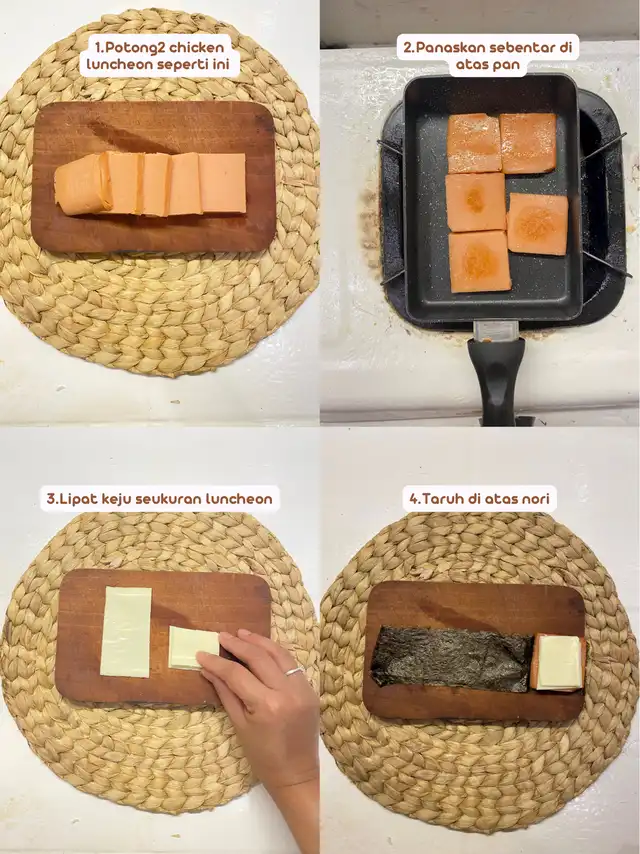 1.Potong2 chicken luncheon seperti ini

2.Panaskan sebentar di atas pan

3.Lipat keju seukuran luncheon

4.Taruh di atas nori