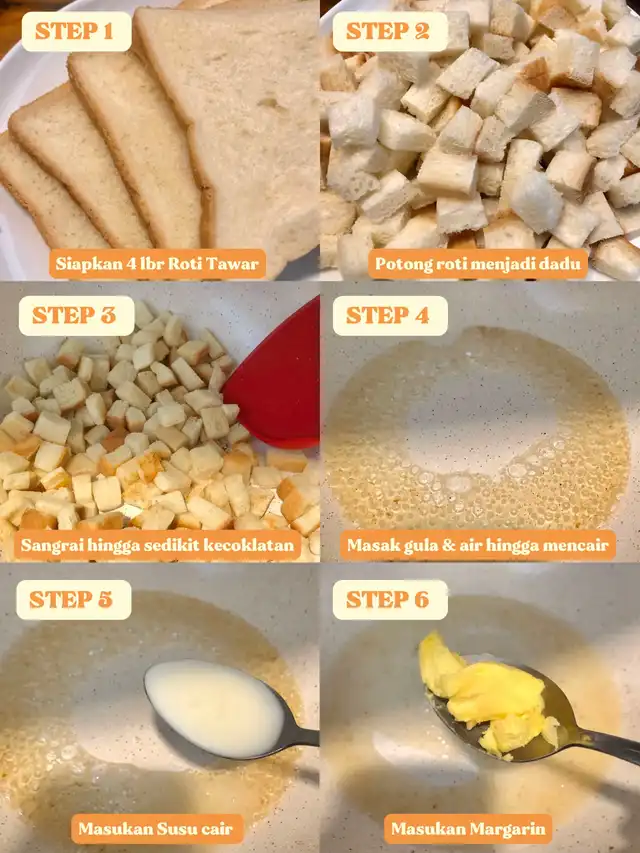 STEP 1

Siapkan 4 lbr Roti Tawar

STEP 2

Potong roti menjadi dadu

STEP 3

Sangrai hingga sedikit kecoklatan

STEP 4

Masak gula & air hingga mencair

STEP 5

Masukan Susu cair

STEP 6

Masukan Margarin