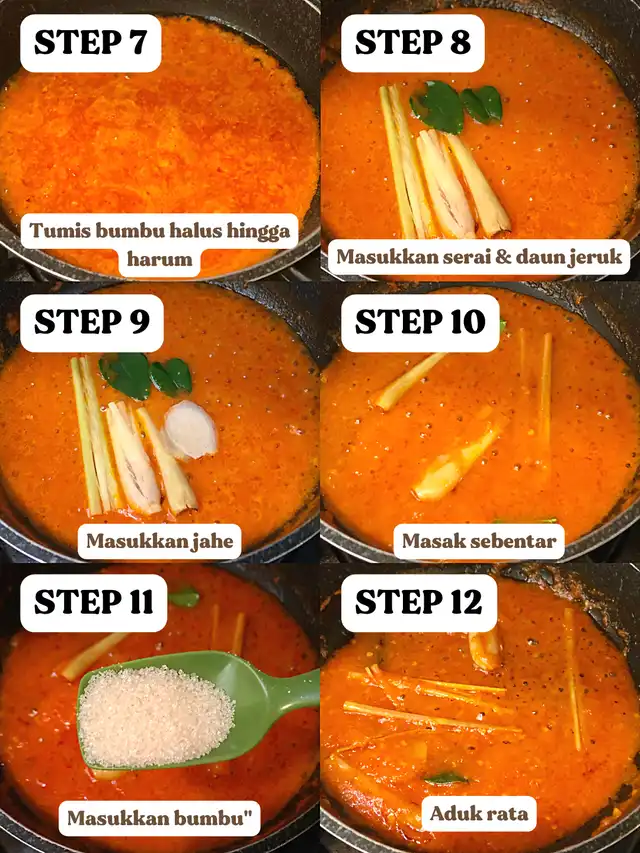 STEP 7

Tumis bumbu halus hingga harum

STEP 8

Masukkan serai & daun jeruk

STEP 9

Masukkan jahe

STEP 10

Masak sebentar

STEP 11

Masukkan bumbu"

STEP 12

Aduk rata