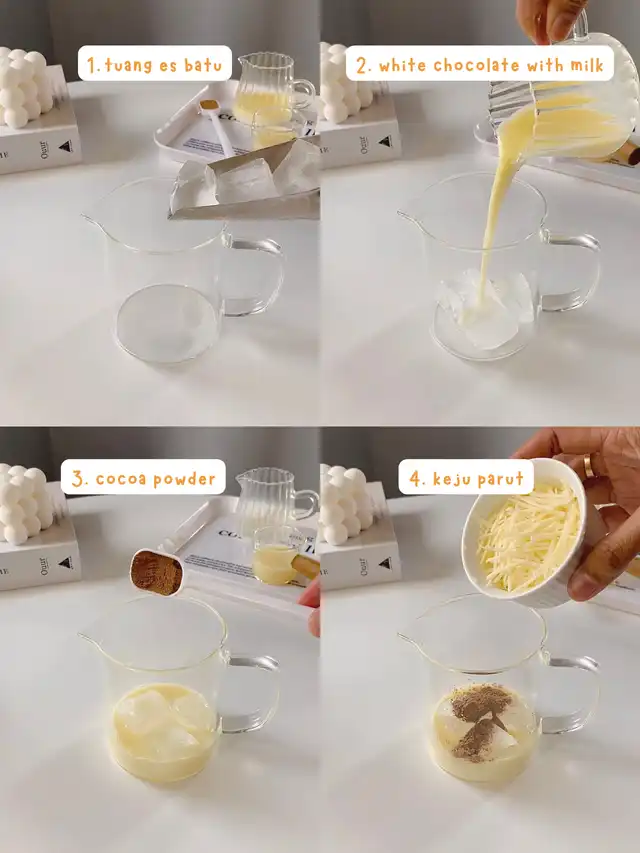 1. tuang es batu

2. white chocolate with milk

3. cocoa powder

4. keju parut