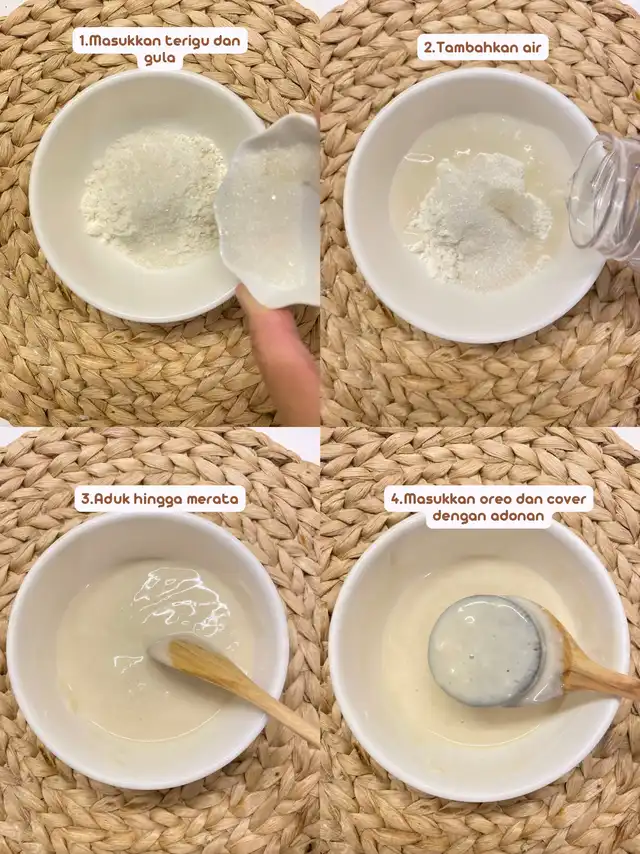 1.Masukkan terigu dan gula

2.Tambahkan air

3.Aduk hingga merata

4.Masukkan oreo dan cover dengan adonan