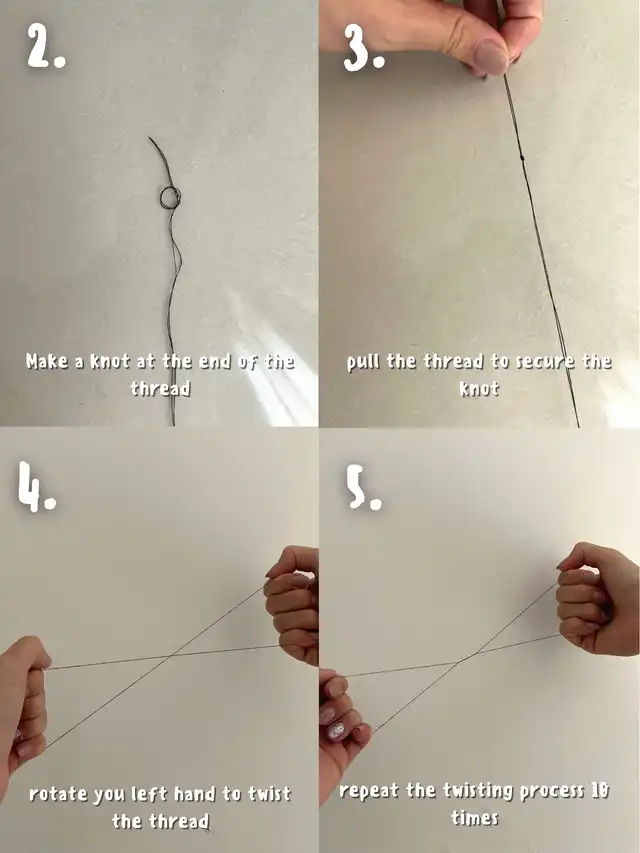 2.

Make a knot at the end of the thread

3.

pull the thread to secure the knot

4.

rotate you left hand to twist the thread

5.

repeat the twisting process 10 times