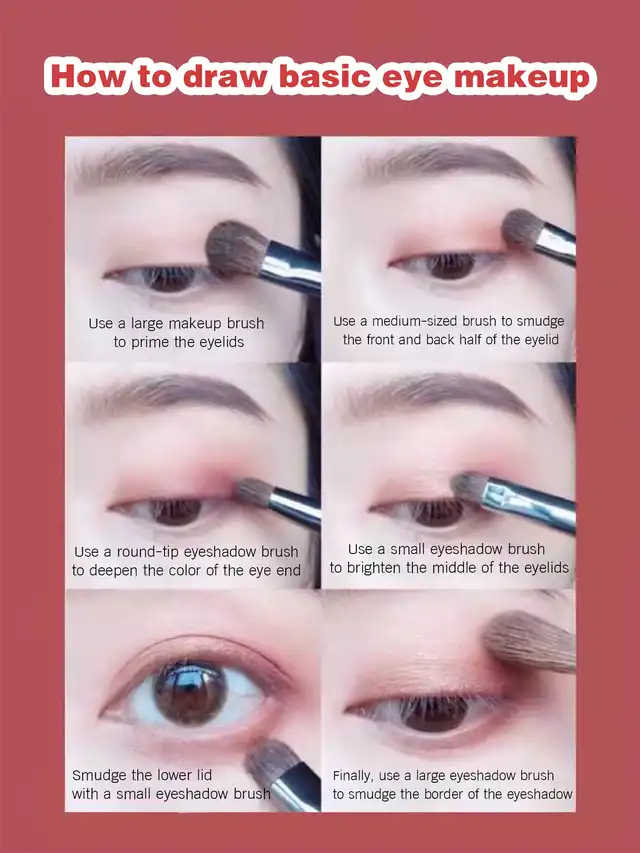 How to draw basic eye makeup

Use a large makeup brush to prime the eyelids

Use a medium-sized brush to smudge the front and back half of the eyelid

Use a round-tip eyeshadow brush to deepen the color of the eye end

Use a small eyeshadow brush to brighten the middle of the eyelids

Smudge the lower lid with a small eyeshadow brush

Finally, use a large eyeshadow brush to smudge the border of the eyeshadow