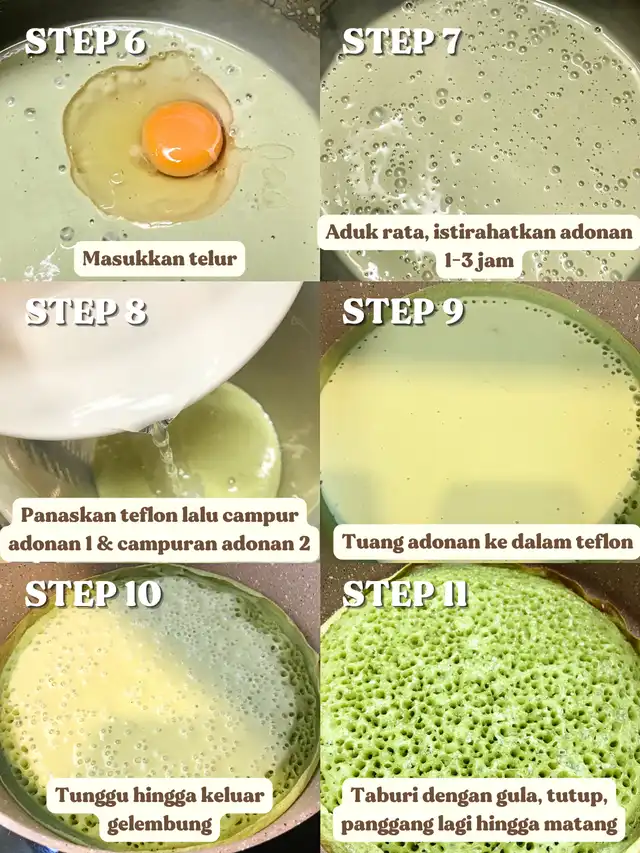 STEP 6

Masukkan telur

STEP 7

Aduk rata, istirahatkan adonan 1-3 jam

STEP 8

Panaskan teflon lalu campur adonan 1 & campuran adonan 2

STEP 9

Tuang adonan ke dalam teflon

STEP 10

Tunggu hingga keluar gelembung

STEP 11

Taburi dengan gula, tutup, panggang lagi hingga matang