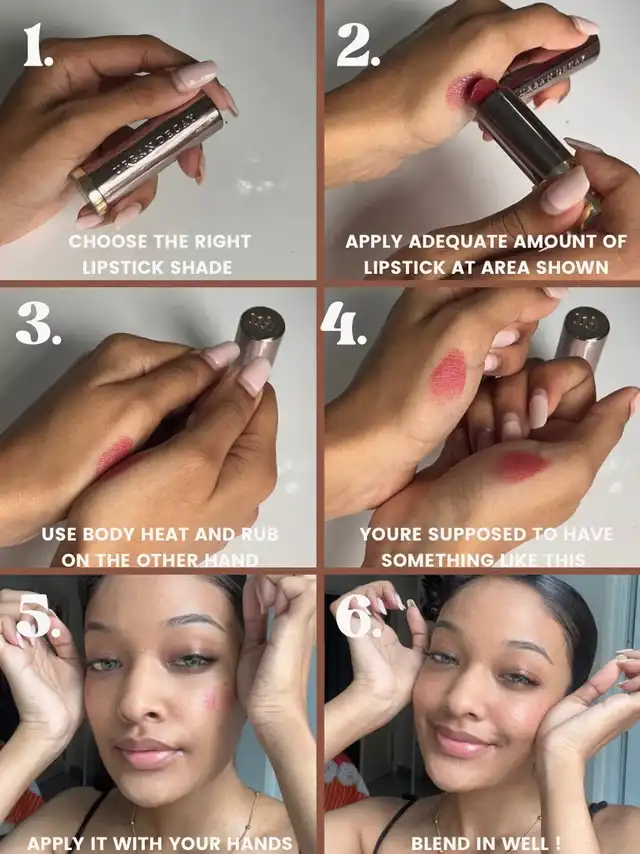 1.

CHOOSE THE RIGHT LIPSTICK SHADE

2.

APPLY ADEQUATE AMOUNT OF LIPSTICK AT AREA SHOWN

3.

USE BODY HEAT AND RUB ON THE OTHER HAND

4.

YOURE SUPPOSED TO HAVE SOMETHING LIKE THIS

5.

APPLY IT WITH YOUR HANDS

6.

BLEND IN WELL !