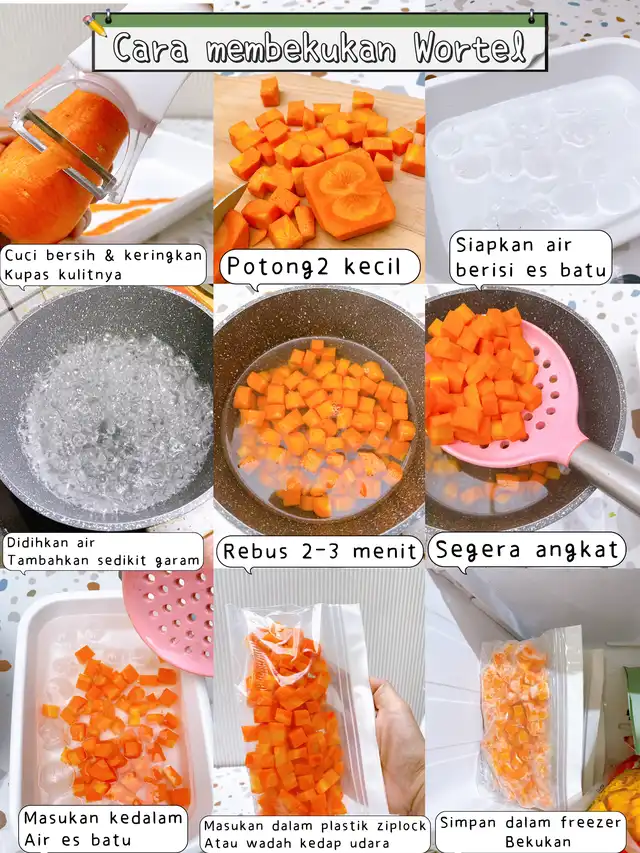 Cara membekukan Wortel

Cuci bersih & keringkan
Kupas kulitnya

Potong2 kecil

Siapkan air
berisi es batu

Didihkan air
Tambahkan sedikit garam

Rebus 2-3 menit

Segera angkat

Masukan kedalam
Air es batu

Masukan dalam plastik ziplock
Atau wadah kedap udara

Simpan dalam freezer
Bekukan