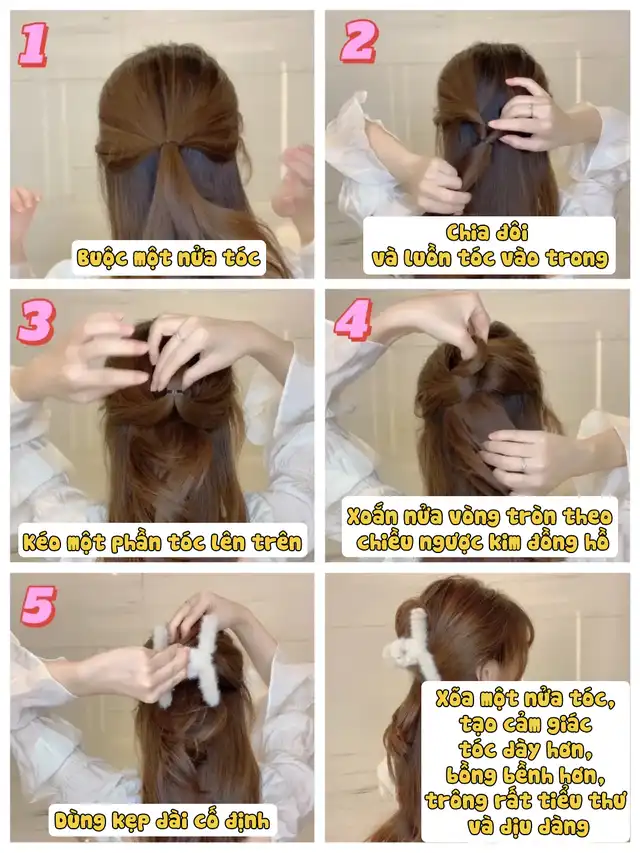 1

Buộc một nửa tóc

2

Chia đôi và luồn tóc vào trong

3

Kéo một phần tóc lên trên

4

Xoắn nửa vòng tròn theo chiều ngược kim đồng hồ

5

Dùng kẹp dài cố định

Xõa một nửa tóc, tạo cảm giác tóc dày hơn, bồng bềnh hơn, trông rất tiểu thư và dịu dàng