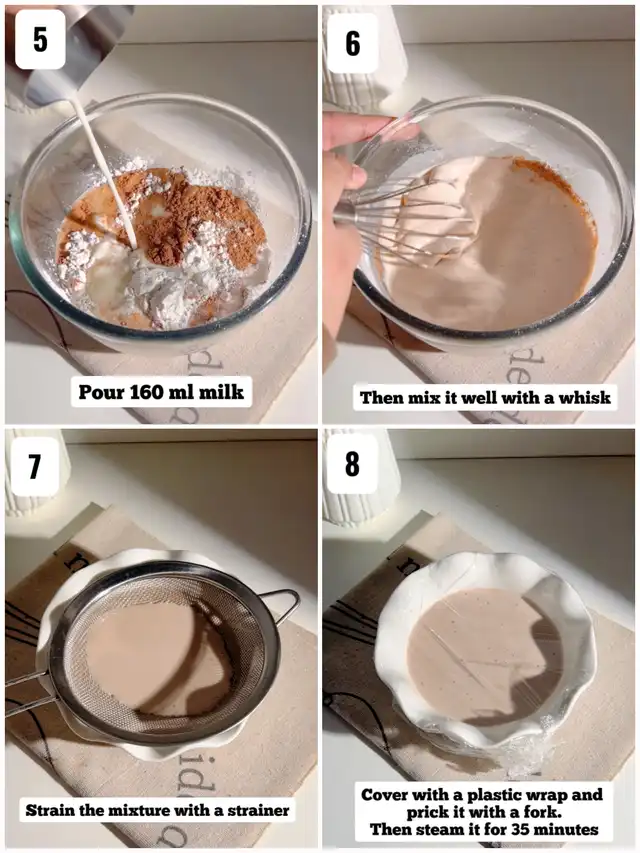 5

Pour 160 ml milk

6

Then mix it well with a whisk

7

Strain the mixture with a strainer

8

Cover with a plastic wrap and prick it with a fork. Then steam it for 35 minutes