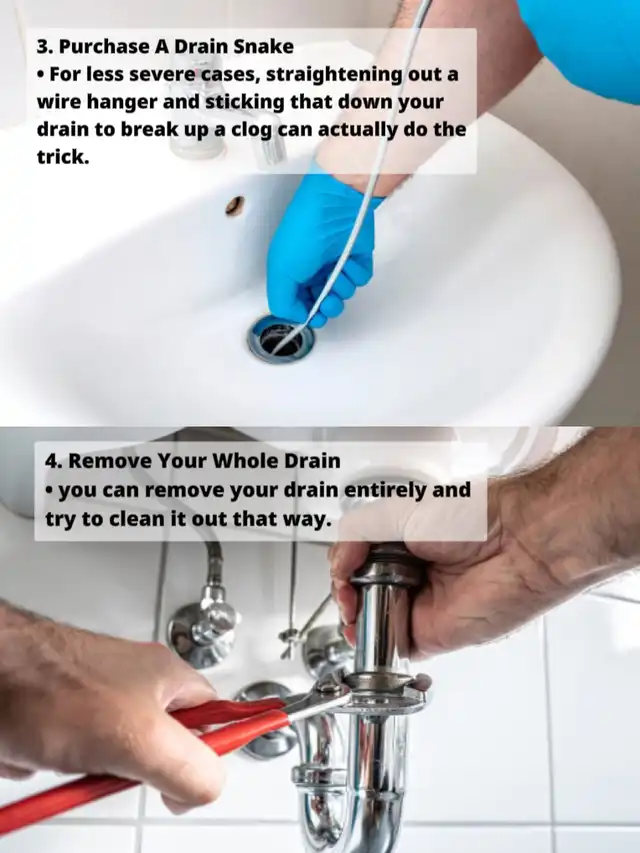 3. Purchase A Drain Snake
• For less severe cases, straightening out a wire hanger and sticking that down your drain to break up a clog can actually do the trick.

4. Remove Your Whole Drain
• you can remove your drain entirely and try to clean it out that way.