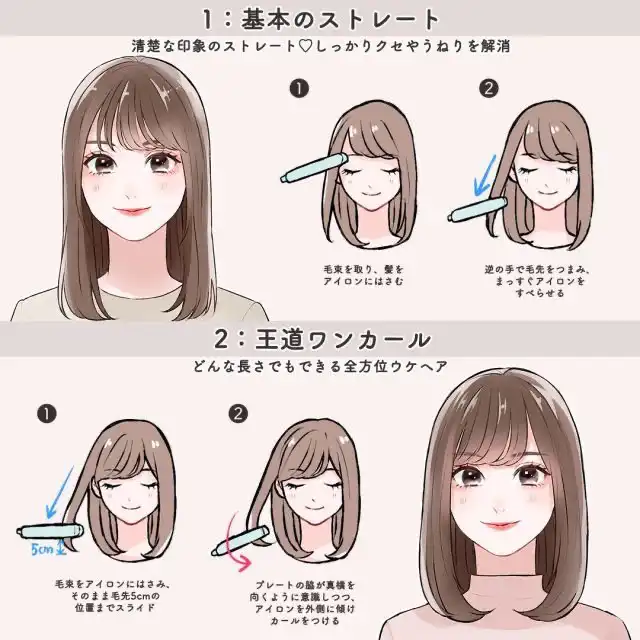 1：基本のストレート

清楚な印象のストレート♡しっかりクセやうねりを解消

❶

毛束を取り、髪をアイロンにはさむ

❷

逆の手で毛先をつまみ、まっすぐアイロンをすべらせる

2：王道ワンカール

どんな長さでもできる全方位ウケヘア

❶

5cm

毛束をアイロンにはさみ、そのまま毛先5cmの位置までスライド

❷

プレートの脇が真横を向くように意識しつつ、アイロンを外側に傾けカールをつける