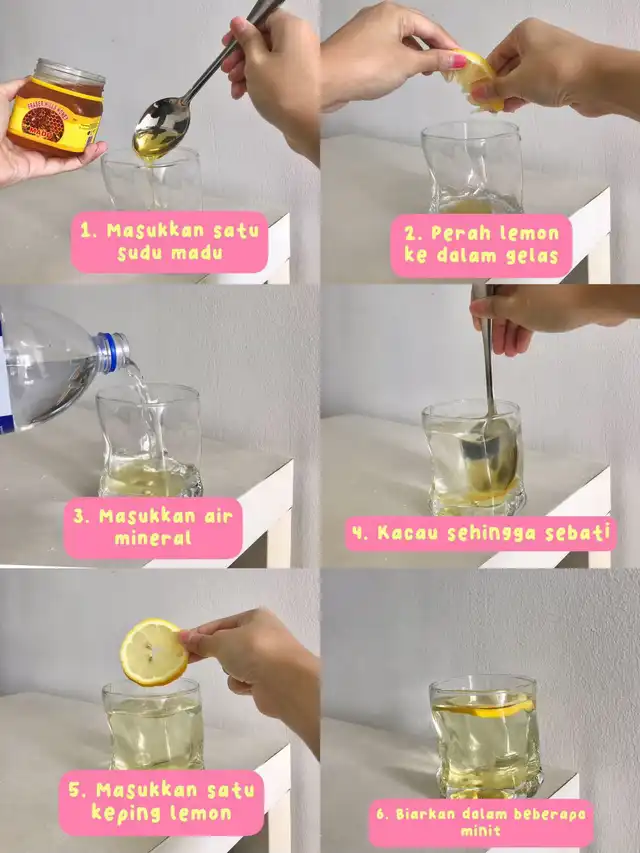 1. Masukkan satu sudu madu

2. Perah lemon ke dalam gelas

3. Masukkan air mineral

4. Kacau sehingga sebati

5. Masukkan satu keping lemon

6. Biarkan dalam beberapa minit