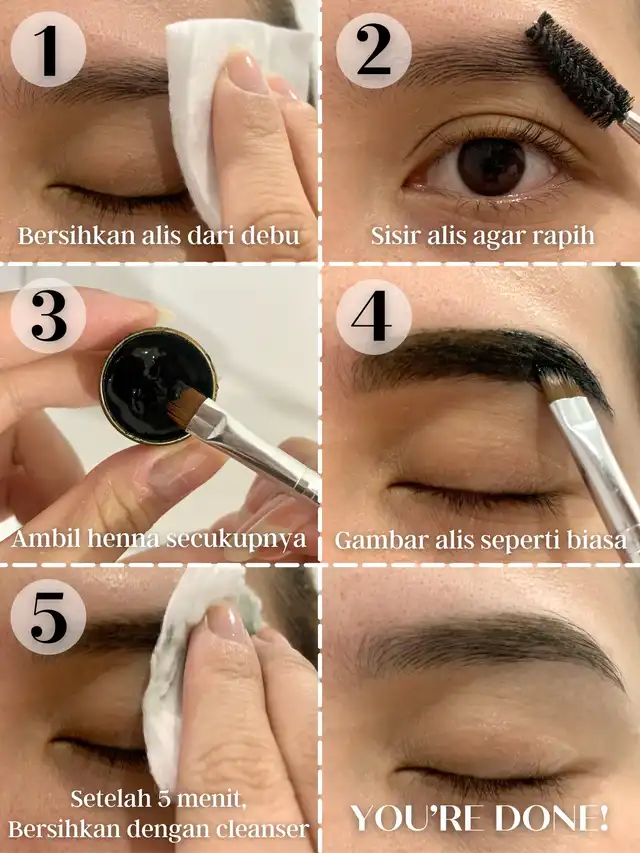 1
Bersihkan alis dari debu

2
Sisir alis agar rapih

3
Ambil henna secukupnya

4
Gambar alis seperti biasa

5
Setelah 5 menit, Bersihkan dengan cleanser

YOU'RE DONE!