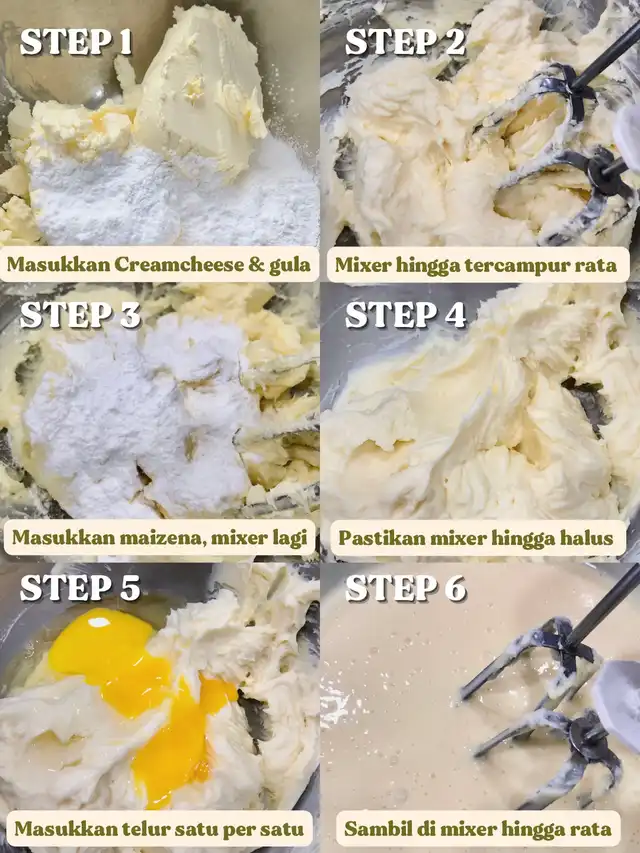 STEP 1

Masukkan Creamcheese & gula

STEP 2

Mixer hingga tercampur rata

STEP 3

Masukkan maizena, mixer lagi

STEP 4

Pastikan mixer hingga halus

STEP 5

Masukkan telur satu per satu

STEP 6

Sambil di mixer hingga rata