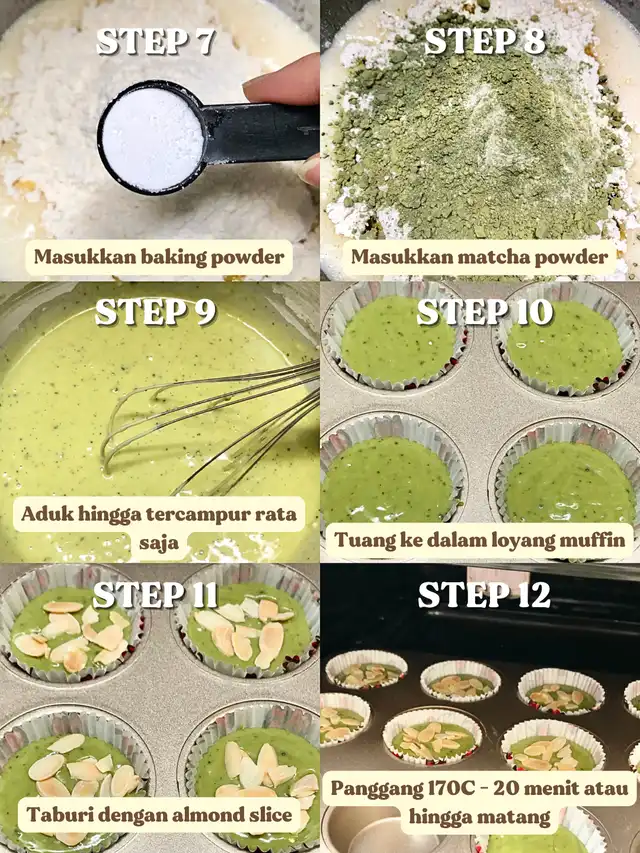 STEP 7
Masukkan baking powder

STEP 8
Masukkan matcha powder

STEP 9
Aduk hingga tercampur rata saja

STEP 10
Tuang ke dalam loyang muffin

STEP 11
Taburi dengan almond slice

STEP 12
Panggang 170C - 20 menit atau hingga matang