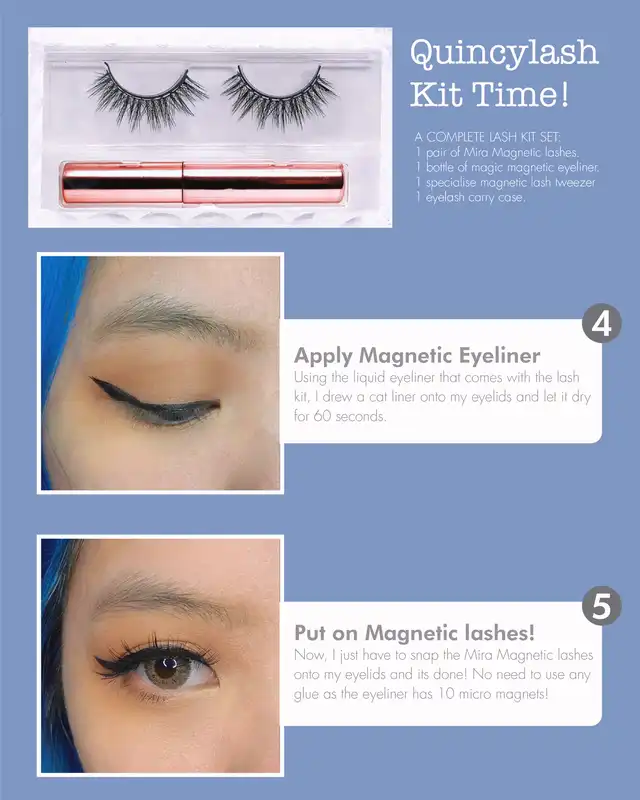 Quincylash Kit Time!

A COMPLETE LASH KIT SET:
1 pair of Mira Magnetic lashes.
1 bottle of magic magnetic eyeliner.
1 specialise magnetic lash tweezer
1 eyelash carry case.

4

Apply Magnetic Eyeliner

Using the liquid eyeliner that comes with the lash kit, I drew a cat liner onto my eyelids and let it dry for 60 seconds.

5

Put on Magnetic lashes!

Now, I just have to snap the Mira Magnetic lashes onto my eyelids and its done! No need to use any glue as the eyeliner has 10 micro magnets!