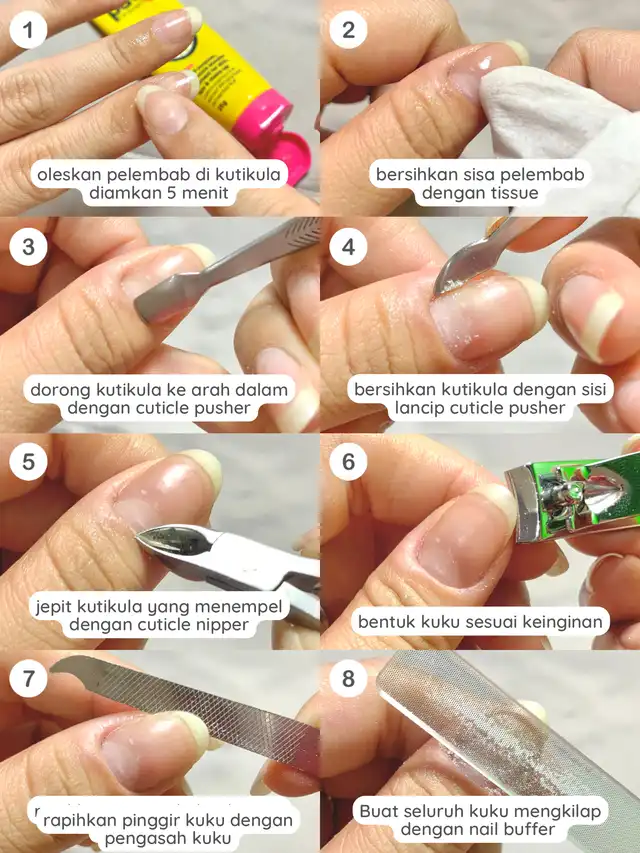 1

oleskan pelembab di kutikula diamkan 5 menit

2

bersihkan sisa pelembab dengan tissue

3

dorong kutikula ke arah dalam dengan cuticle pusher

4

bersihkan kutikula dengan sisi lancip cuticle pusher

5

jepit kutikula yang menempel dengan cuticle nipper

6

bentuk kuku sesuai keinginan

7

rapihkan pinggir kuku dengan pengasah kuku

8

Buat seluruh kuku mengkilap dengan nail buffer