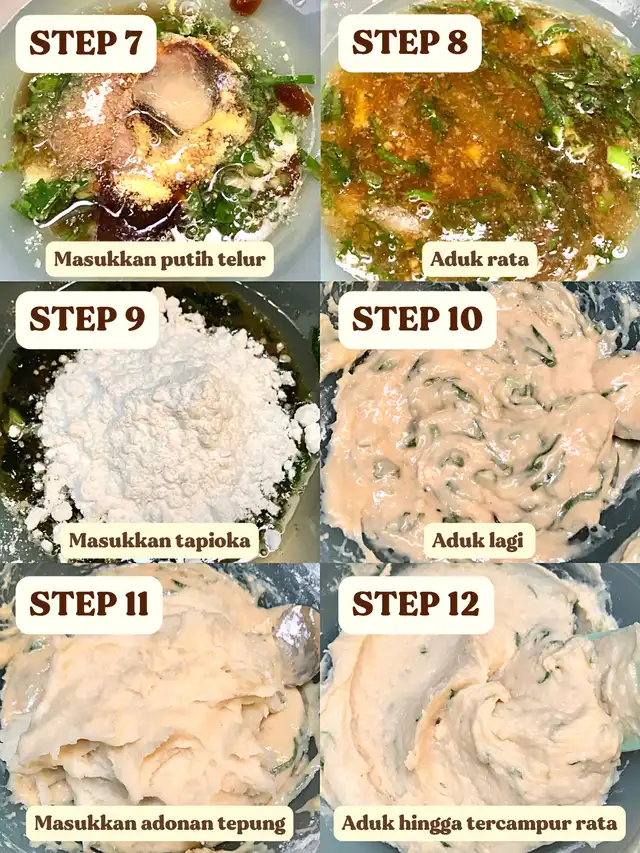 STEP 7

Masukkan putih telur

STEP 8

Aduk rata

STEP 9

Masukkan tapioka

STEP 10

Aduk lagi

STEP 11

Masukkan adonan tepung

STEP 12

Aduk hingga tercampur rata