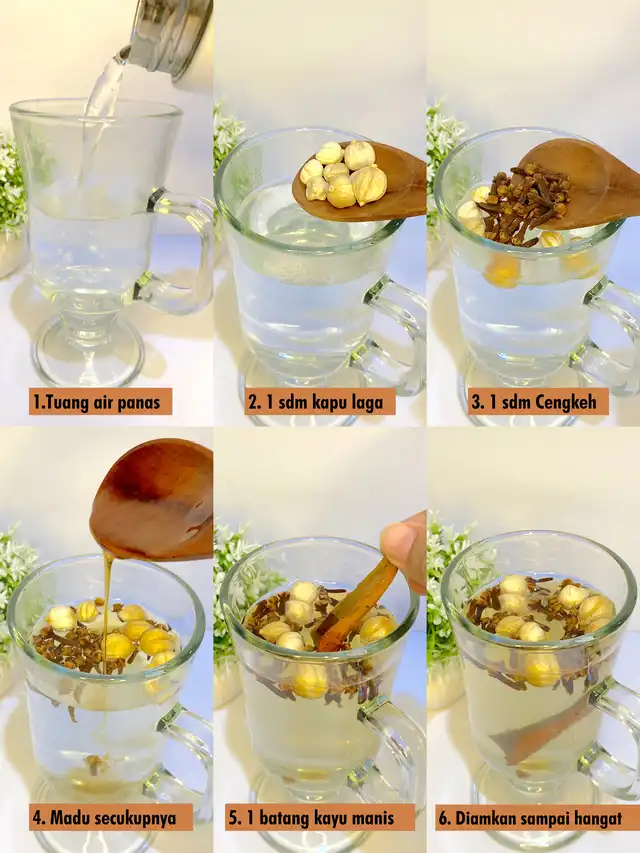 1.Tuang air panas

2. 1 sdm kapu laga

3. 1 sdm Cengkeh

4. Madu secukupnya

5. 1 batang kayu manis

6. Diamkan sampai hangat