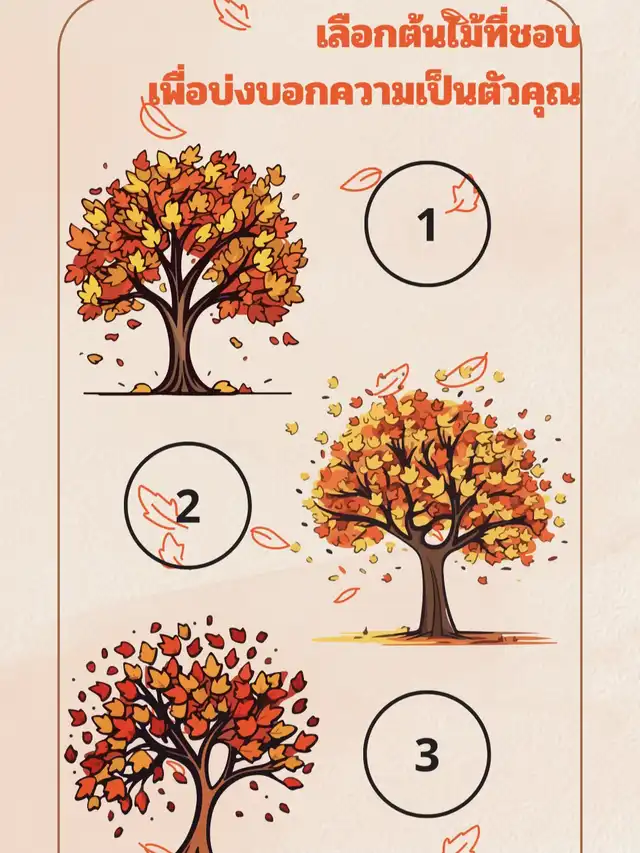 เลือกต้นไม้ที่ชอบ
เพื่อบ่งบอกความเป็นตัวคุณ

1

2

3