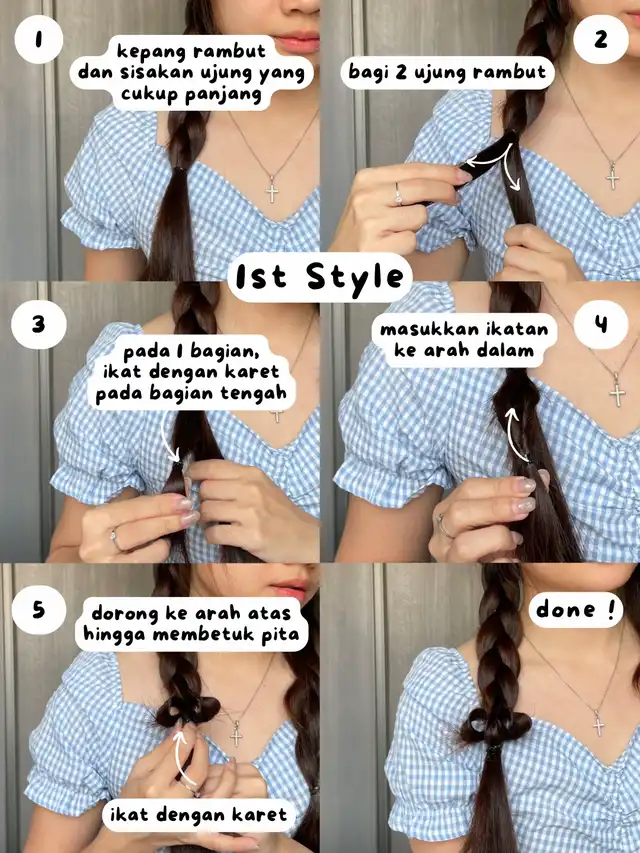 1
kepang rambut dan sisakan ujung yang cukup panjang

2
bagi 2 ujung rambut

1st Style

3
pada 1 bagian, ikat dengan karet pada bagian tengah

4
masukkan ikatan ke arah dalam

5
dorong ke arah atas hingga membetuk pita

ikat dengan karet

done !