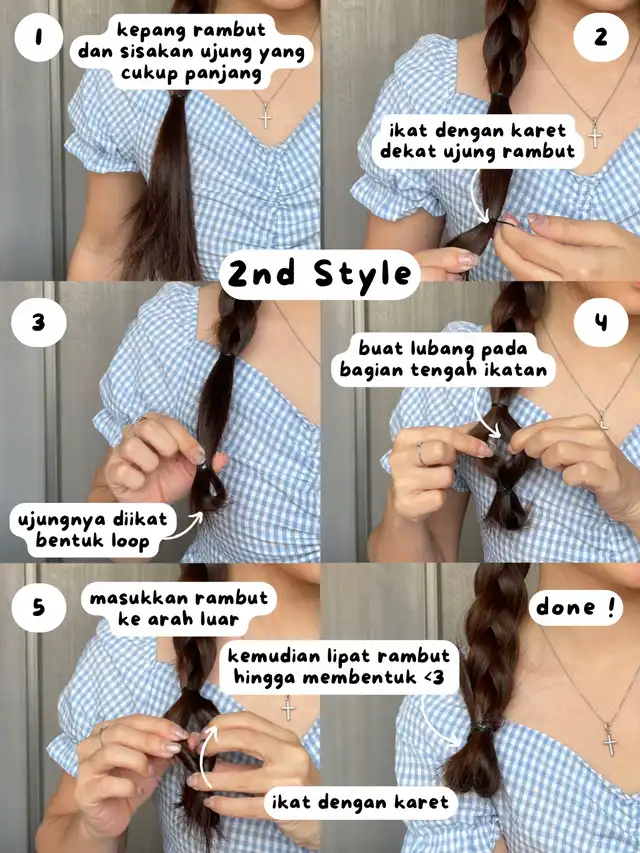 1
kepang rambut dan sisakan ujung yang cukup panjang

2
ikat dengan karet dekat ujung rambut

2nd Style

3
ujungnya diikat bentuk loop

4
buat lubang pada bagian tengah ikatan

5
masukkan rambut ke arah luar

kemudian lipat rambut hingga membentuk <3

ikat dengan karet

done !