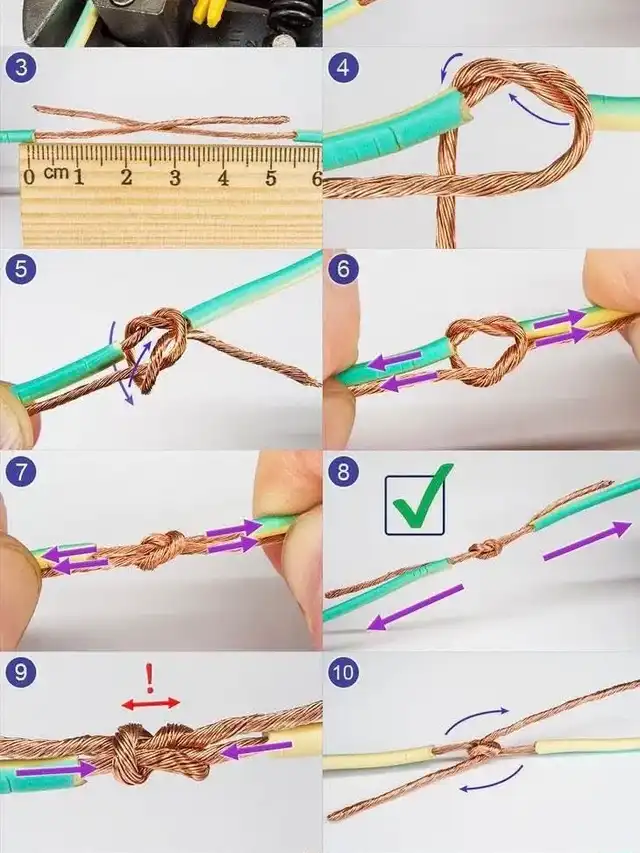 3

0 cm 1 2 3 4 5 6

4

5

6

7

8

9

!

10