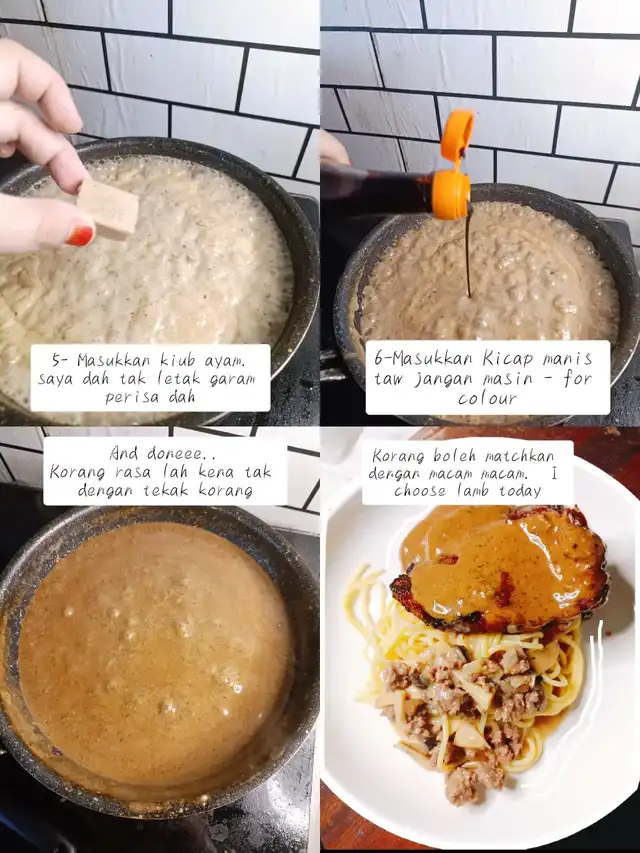 5- Masukkan kiub ayam. saya dah tak letak garam perisa dah

6-Masukkan Kicap manis taw jangan masin - for colour

And doneee.. Korang rasa lah kena tak dengan tekak korang

Korang boleh matchkan dengan macam macam. I choose lamb today