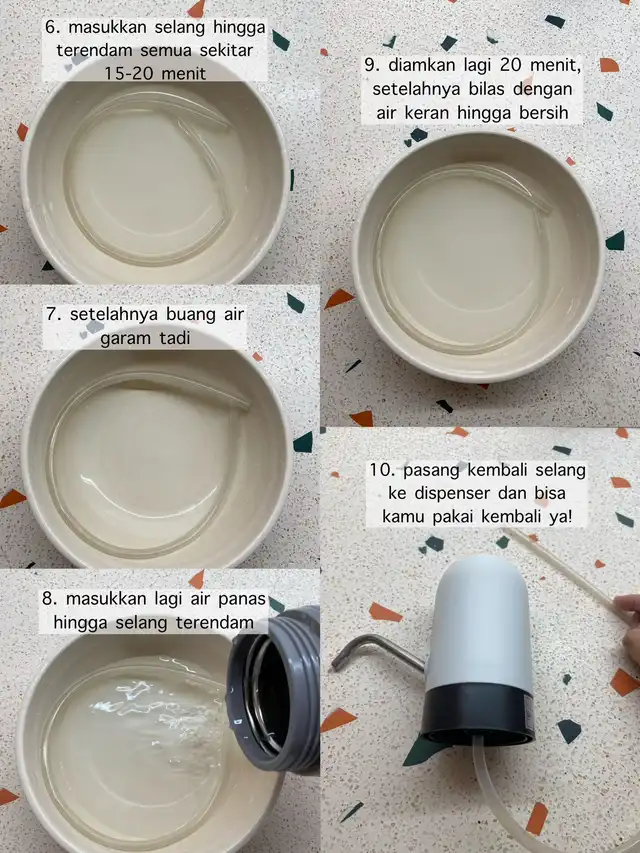 6. masukkan selang hingga terendam semua sekitar 15-20 menit

7. setelahnya buang air garam tadi

8. masukkan lagi air panas hingga selang terendam

9. diamkan lagi 20 menit, setelahnya bilas dengan air keran hingga bersih

10. pasang kembali selang ke dispenser dan bisa kamu pakai kembali ya!