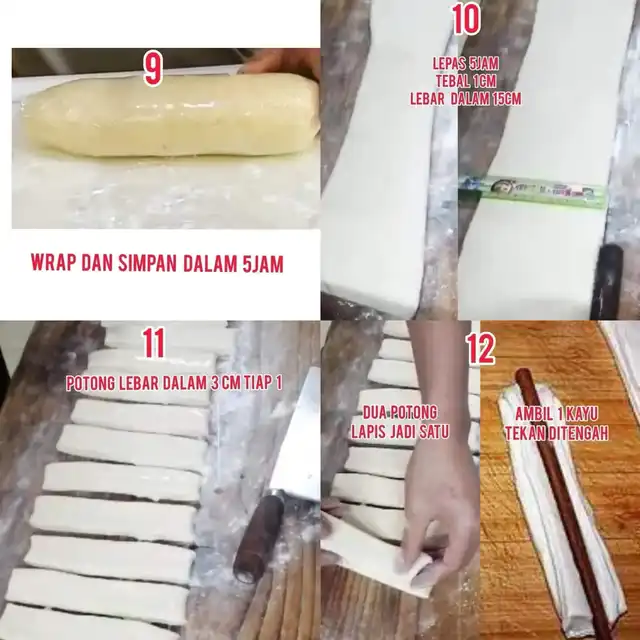 9

WRAP DAN SIMPAN DALAM 5JAM

10

LEPAS 5JAM
TEBAL 1CM
LEBAR DALAM 15CM

11

POTONG LEBAR DALAM 3 CM TIAP 1

12

DUA POTONG
LAPIS JADI SATU

AMBIL 1 KAYU
TEKAN DITENGAH