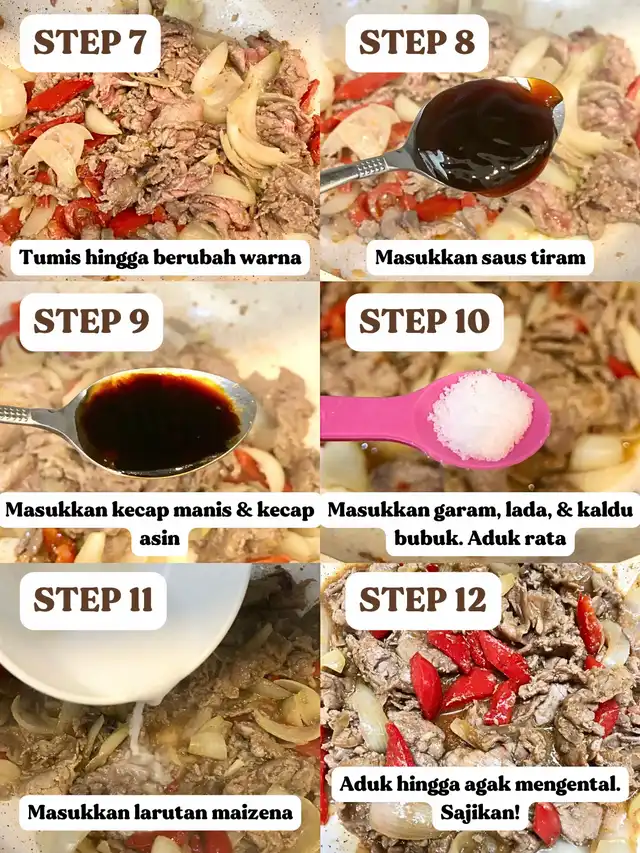 STEP 7

Tumis hingga berubah warna

STEP 8

Masukkan saus tiram

STEP 9

Masukkan kecap manis & kecap asin

STEP 10

Masukkan garam, lada, & kaldu bubuk. Aduk rata

STEP 11

Masukkan larutan maizena

STEP 12

Aduk hingga agak mengental. Sajikan!