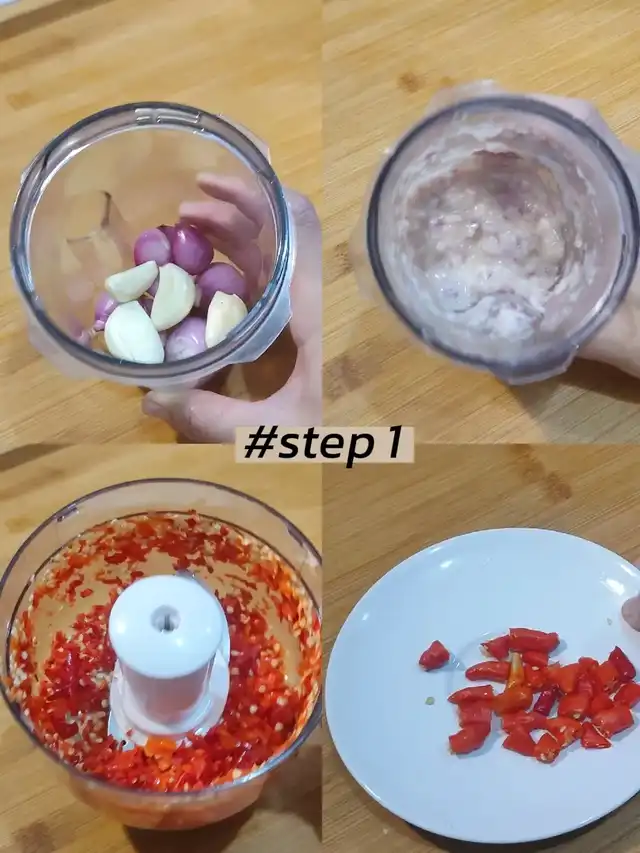 #step 1