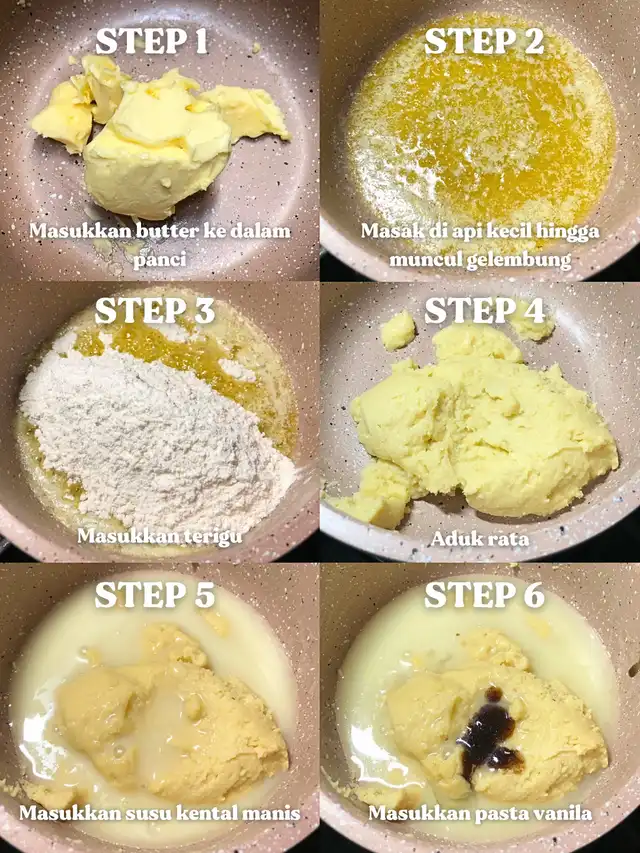 STEP 1

Masukkan butter ke dalam panci

STEP 2

Masak di api kecil hingga muncul gelembung

STEP 3

Masukkan terigu

STEP 4

Aduk rata

STEP 5

Masukkan susu kental manis

STEP 6

Masukkan pasta vanila