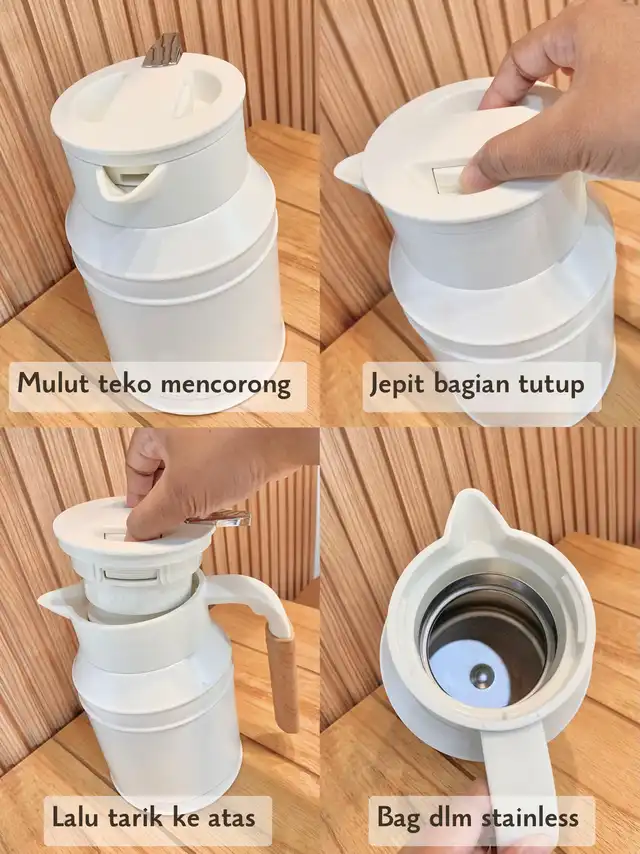 Mulut teko mencorong

Jepit bagian tutup

Lalu tarik ke atas

Bag dlm stainless