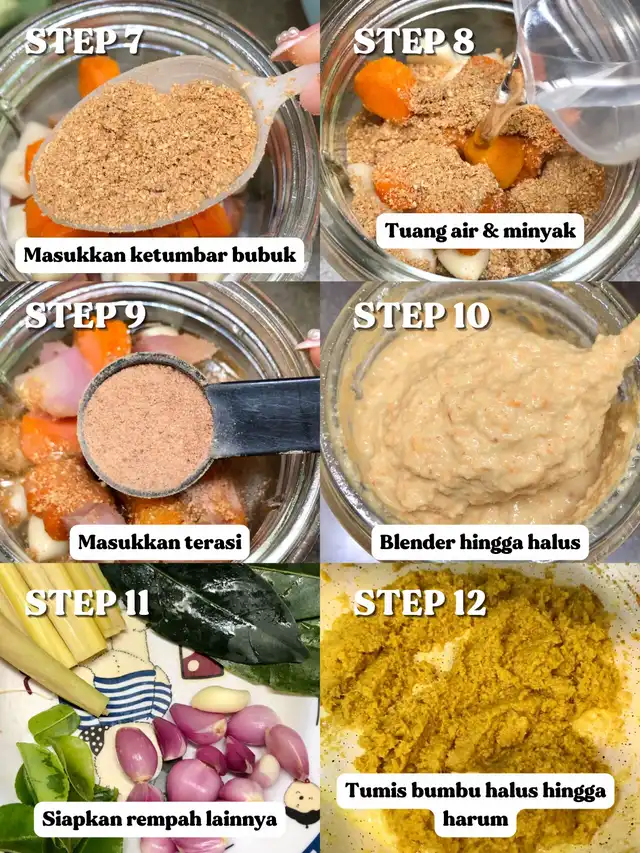 STEP 7

Masukkan ketumbar bubuk

STEP 8

Tuang air & minyak

STEP 9

Masukkan terasi

STEP 10

Blender hingga halus

STEP 11

Siapkan rempah lainnya

STEP 12

Tumis bumbu halus hingga harum