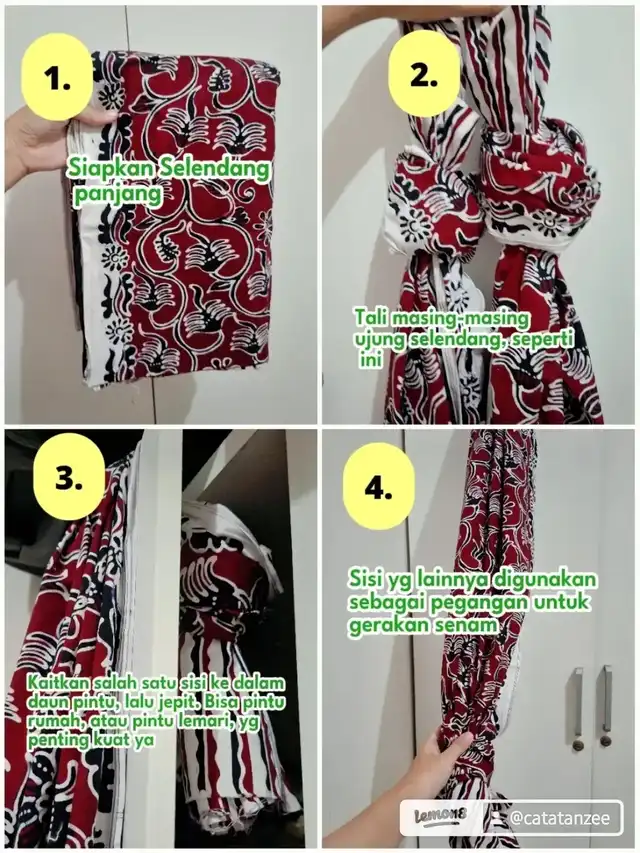 1.

Siapkan Selendang panjang

2.

Tali masing-masing ujung selendang, seperti ini

3.

Kaitkan salah satu sisi ke dalam daun pintu, lalu jepit. Bisa pintu rumah, atau pintu lemari, yg penting kuat ya

4.

Sisi yg lainnya digunakan sebagai pegangan untuk gerakan senam

lemon8 @catatanzee