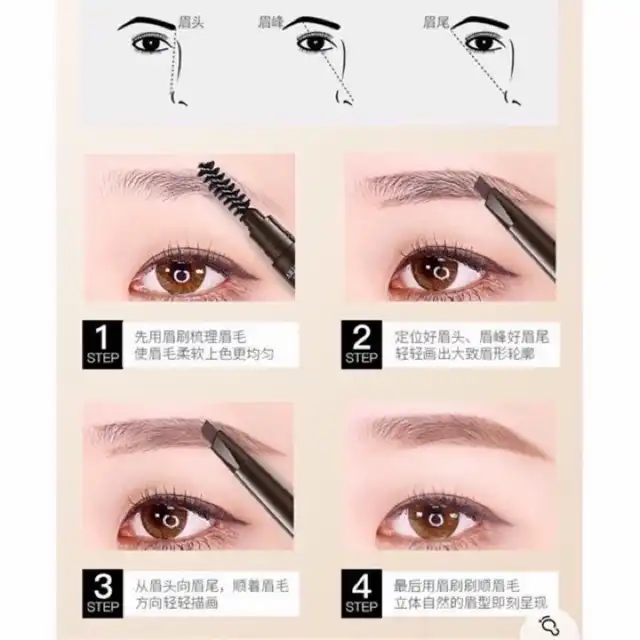 眉头 眉峰 眉尾

1 STEP
先用眉刷梳理眉毛
使眉毛柔软上色更均匀

2 STEP
定位好眉头、眉峰好眉尾
轻轻画出大致眉形轮廓

3 STEP
从眉头向眉尾，顺着眉毛
方向轻轻描画

4 STEP
最后用眉刷刷顺眉毛
立体自然的眉型即刻呈现