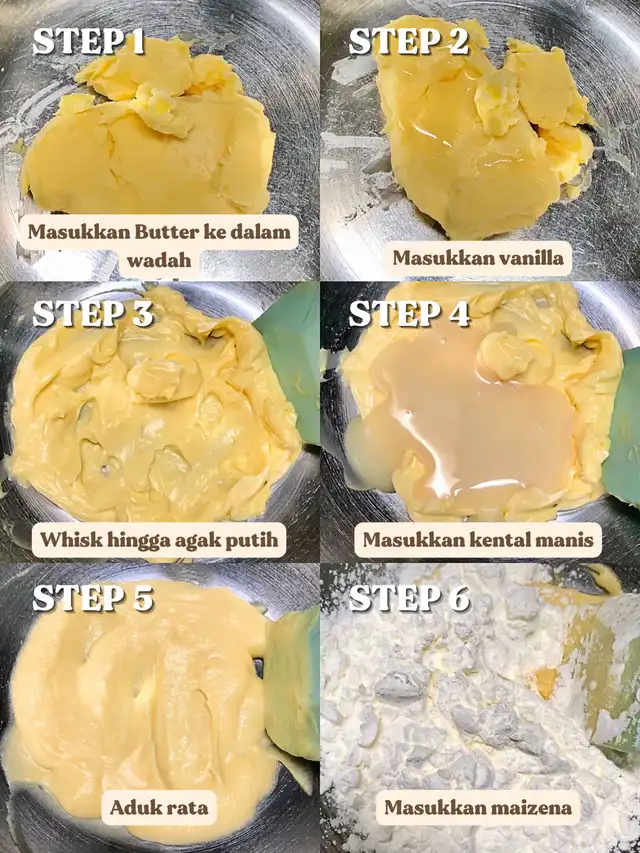 STEP 1
Masukkan Butter ke dalam wadah

STEP 2
Masukkan vanilla

STEP 3
Whisk hingga agak putih

STEP 4
Masukkan kental manis

STEP 5
Aduk rata

STEP 6
Masukkan maizena