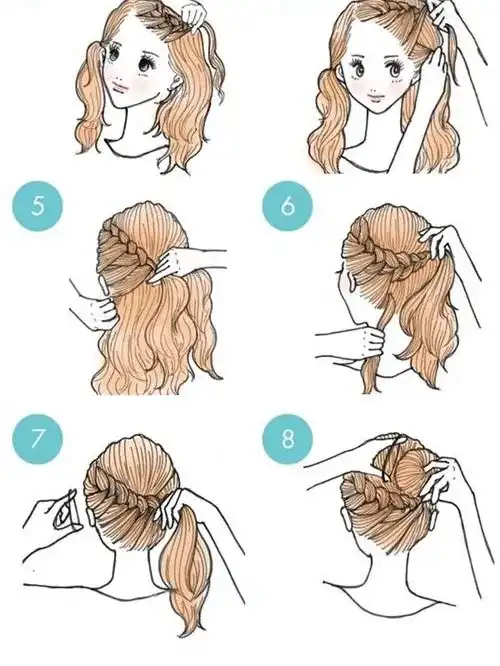 5

6

7

8