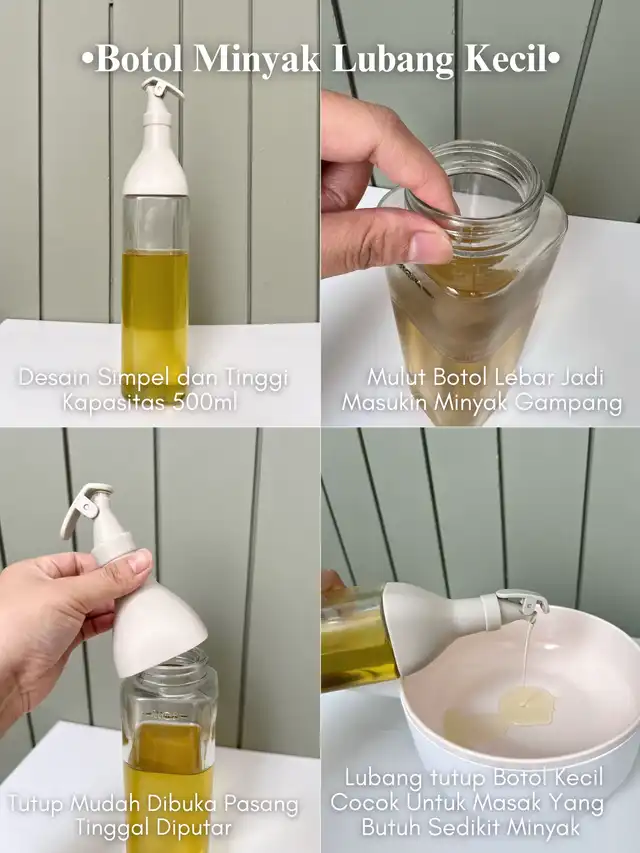 •Botol Minyak Lubang Kecil•

Desain Simpel dan Tinggi Kapasitas 500ml

Mulut Botol Lebar Jadi Masukin Minyak Gampang

Tutup Mudah Dibuka Pasang Tinggal Diputar

Lubang tutup Botol Kecil Cocok Untuk Masak Yang Butuh Sedikit Minyak