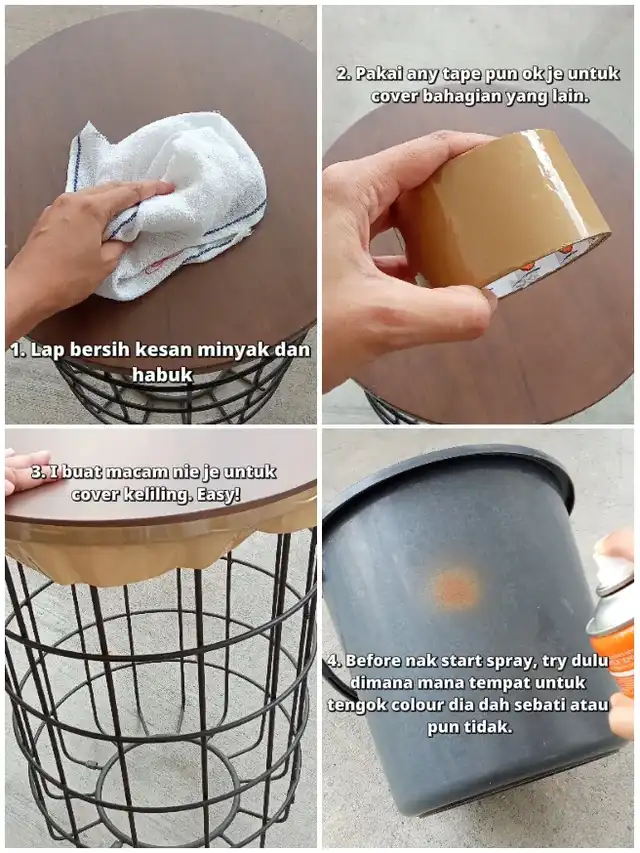 1. Lap bersih kesan minyak dan habuk

2. Pakai any tape pun ok je untuk cover bahagian yang lain.

3. I buat macam nie je untuk cover keliling. Easy!

4. Before nak start spray, try dulu dimana mana tempat untuk tengok colour dia dah sebati atau pun tidak.