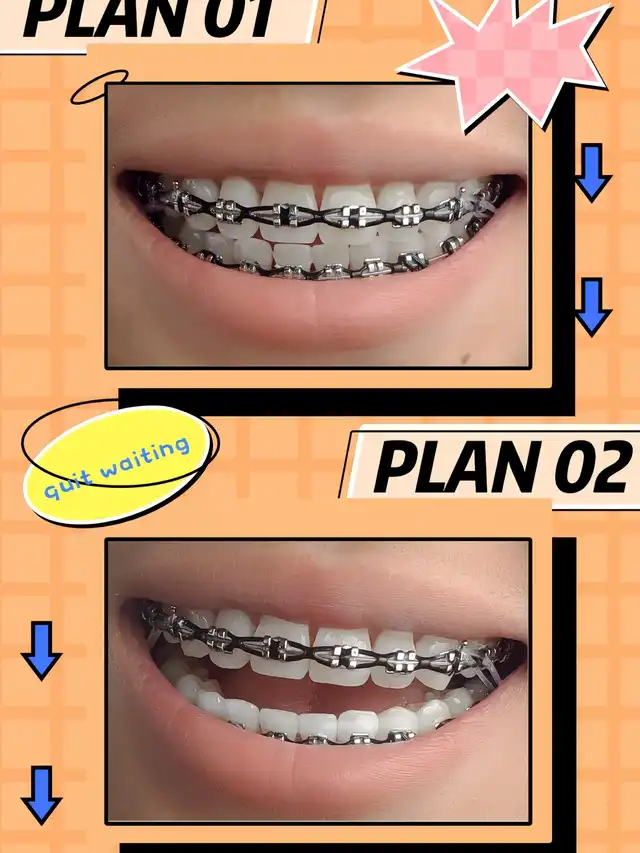 PLAN 01

quit waiting

PLAN 02