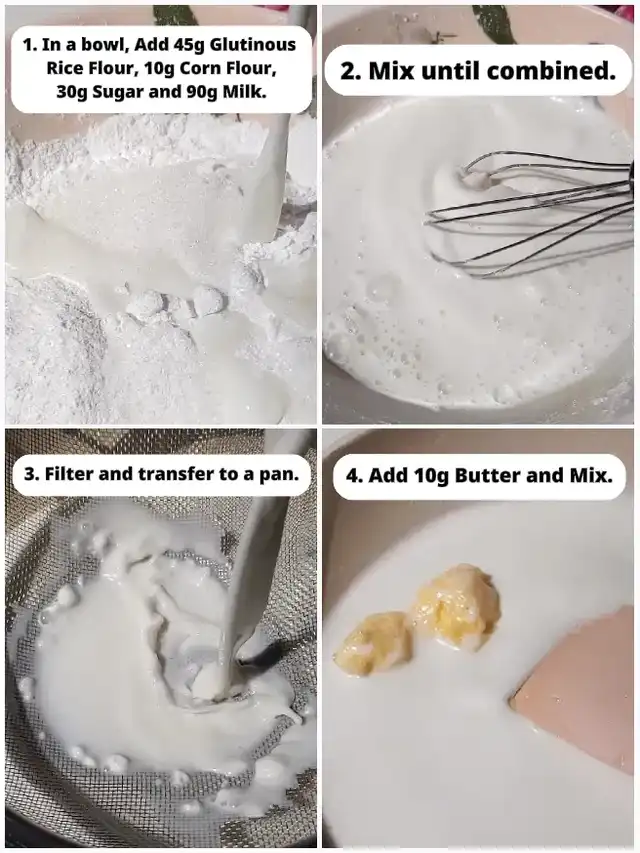 1. In a bowl, Add 45g Glutinous Rice Flour, 10g Corn Flour, 30g Sugar and 90g Milk.

2. Mix until combined.

3. Filter and transfer to a pan.

4. Add 10g Butter and Mix.