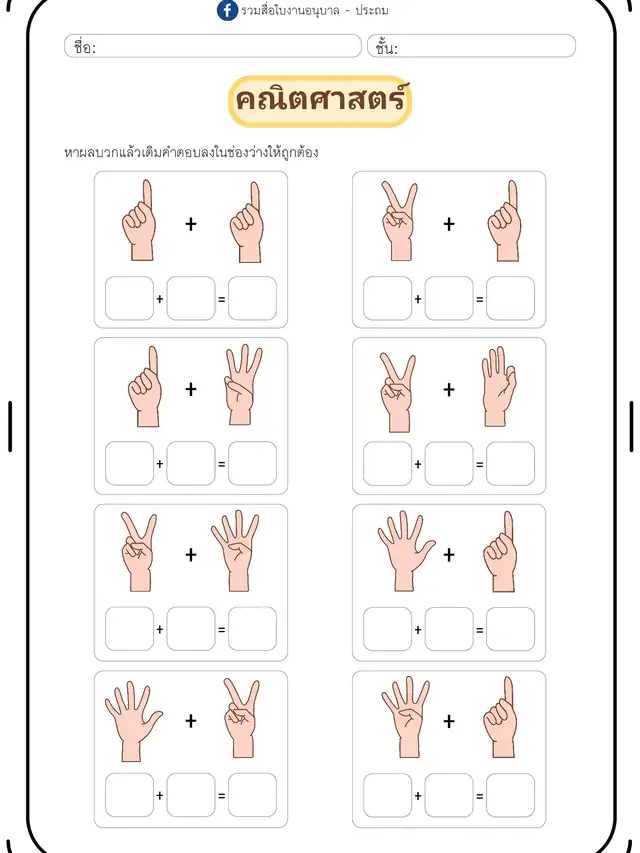 รวมสื่อใบงานอนุบาล - ประถม

ชื่อ:

ชั้น:

คณิตศาสตร์

หาผลบวกแล้วเติมคำตอบลงในช่องว่างให้ถูกต้อง

+
+ =

+
+ =

+
+ =

+
+ =

+
+ =

+
+ =

+
+ =

+
+ =