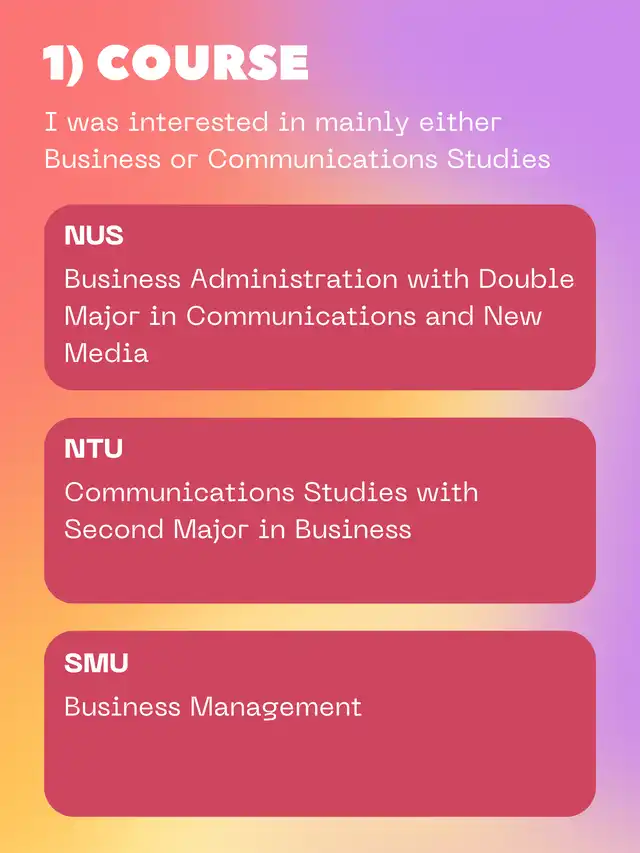 1) COURSE

I was interested in mainly either Business or Communications Studies

NUS

Business Administration with Double Major in Communications and New Media

NTU

Communications Studies with Second Major in Business

SMU

Business Management