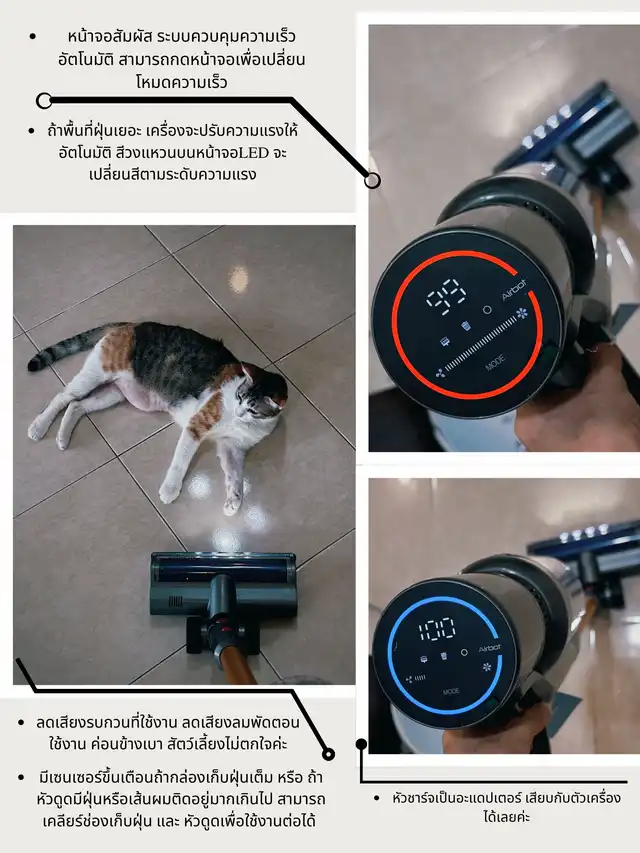 • หน้าจอสัมผัส ระบบควบคุมความเร็วอัตโนมัติ สามารถกดหน้าจอเพื่อเปลี่ยนโหมดความเร็ว

• ถ้าพื้นที่ฝุ่นเยอะ เครื่องจะปรับความแรงให้อัตโนมัติ สีวงแหวนบนหน้าจอLED จะเปลี่ยนสีตามระดับความแรง

99

Airbot

MODE

100

Airbot

MODE

• ลดเสียงรบกวนที่ใช้งาน ลดเสียงลมพัดตอนใช้งาน ค่อนข้างเบา สัตว์เลี้ยงไม่ตกใจค่ะ

• มีเซนเซอร์ขึ้นเตือนถ้ากล่องเก็บฝุ่นเต็ม หรือ ถ้าหัวดูดมีฝุ่นหรือเส้นผมติดอยู่มากเกินไป สามารถเคลียร์ช่องเก็บฝุ่น และ หัวดูดเพื่อใช้งานต่อได้

• หัวชาร์จเป็นอะแดปเตอร์ เสียบกับตัวเครื่องได้เลยค่ะ