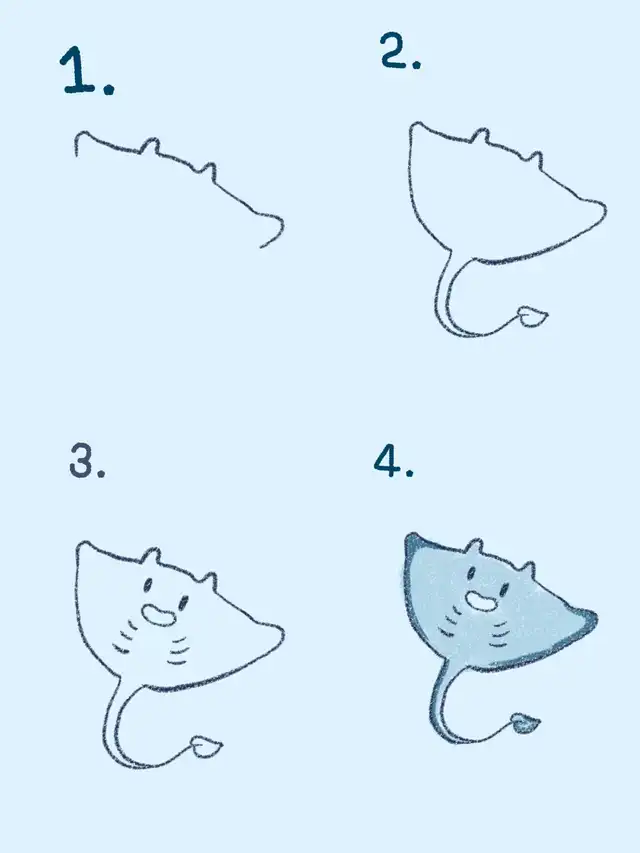 1.

2.

3.

4.