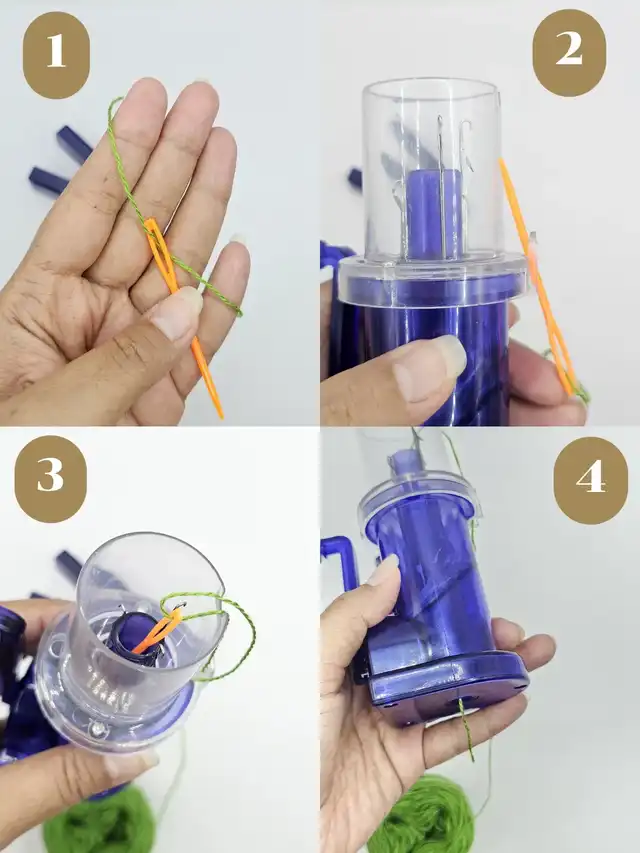 1
2
3
4