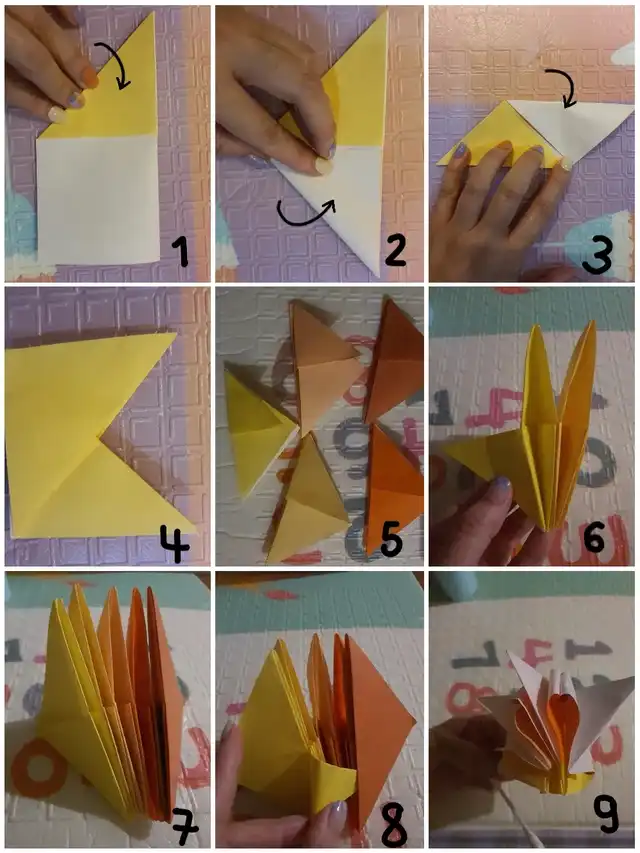 1

2

3

4

5

6

7

8

9